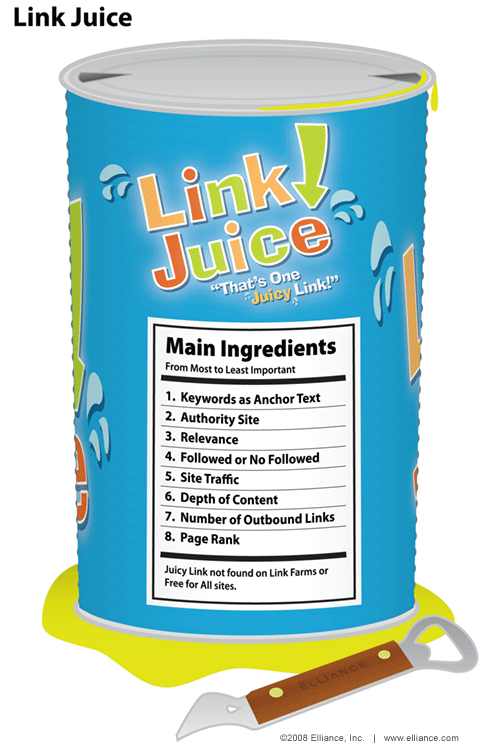 Link Juice

Link Juice
"That's One Juicy Link!"

Main Ingredients
From Most to Least Important

1. Keywords as Anchor Text
2. Authority Site
3. Relevance
4. Followed or No Followed
5. Site Traffic
6. Depth of Content
7. Number of Outbound Links
8. Page Rank

Juicy Link not found on Link Farms or Free for All sites.

ELLIANCE

©2008 Elliance, Inc. | www.elliance.com