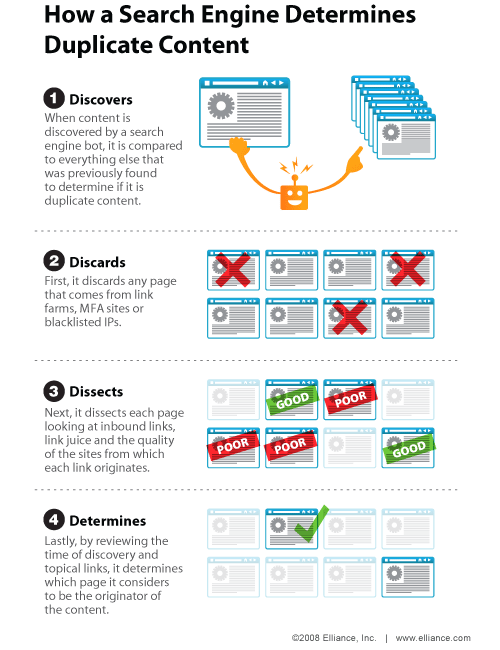 How a Search Engine Determines Duplicate Content

1 Discovers
When content is discovered by a search engine bot, it is compared to everything else that was previously found to determine if it is duplicate content.

2 Discards
First, it discards any page that comes from link farms, MFA sites or blacklisted IPs.

3 Dissects
Next, it dissects each page looking at inbound links, link juice and the quality of the sites from which each link originates.

GOOD
POOR
POOR
POOR
GOOD

4 Determines
Lastly, by reviewing the time of discovery and topical links, it determines which page it considers to be the originator of the content.

©2008 Elliance, Inc. | www.elliance.com